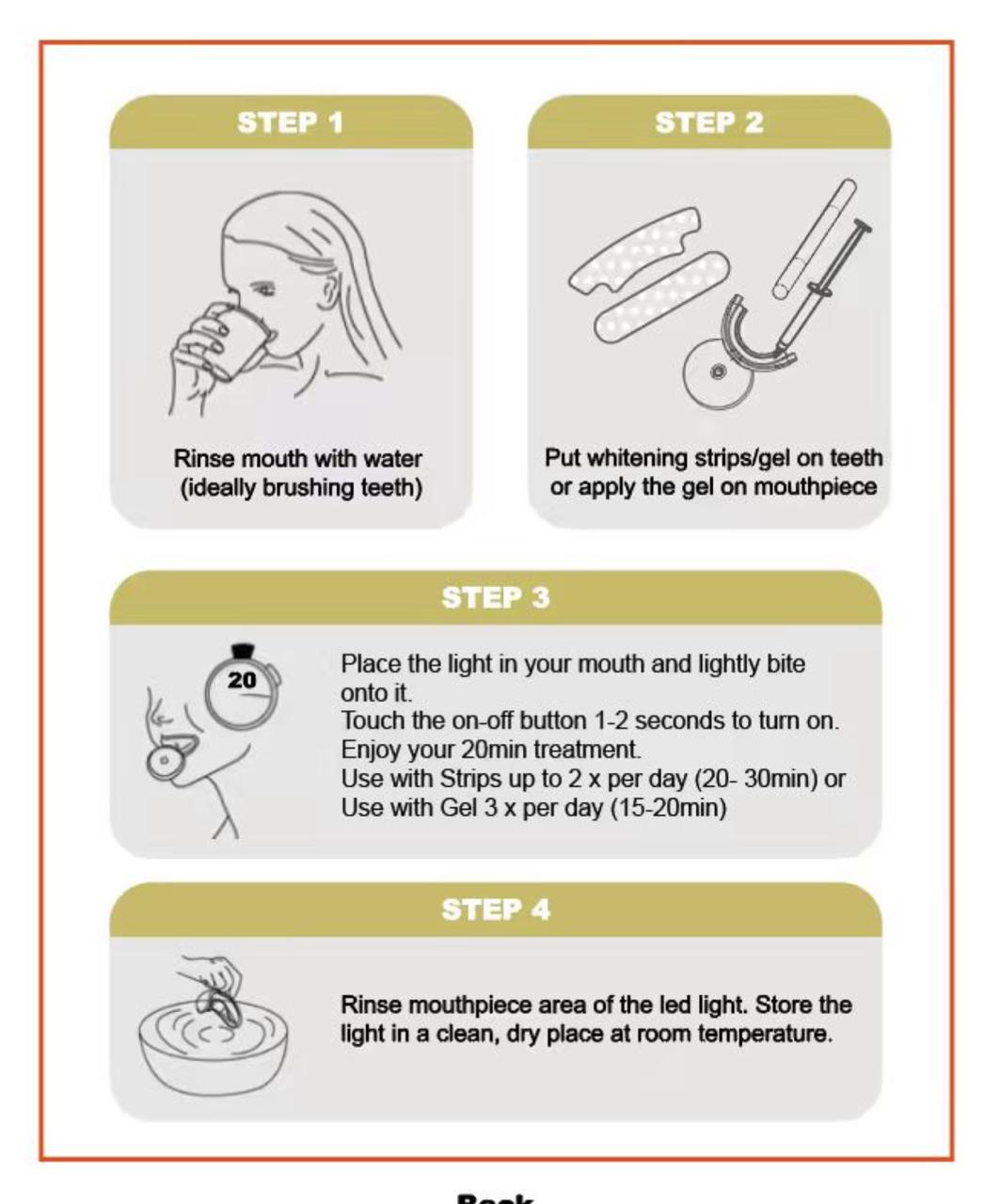 STEP 1

Rinse mouth with water (ideally brushing teeth)

STEP 2

Put whitening strips/gel on teeth or apply the gel on mouthpiece

STEP 3

20

Place the light in your mouth and lightly bite onto it.
Touch the on-off button 1-2 seconds to turn on.
Enjoy your 20min treatment.
Use with Strips up to 2 x per day (20- 30min) or
Use with Gel 3 x per day (15-20min)

STEP 4

Rinse mouthpiece area of the led light. Store the light in a clean, dry place at room temperature.

Back